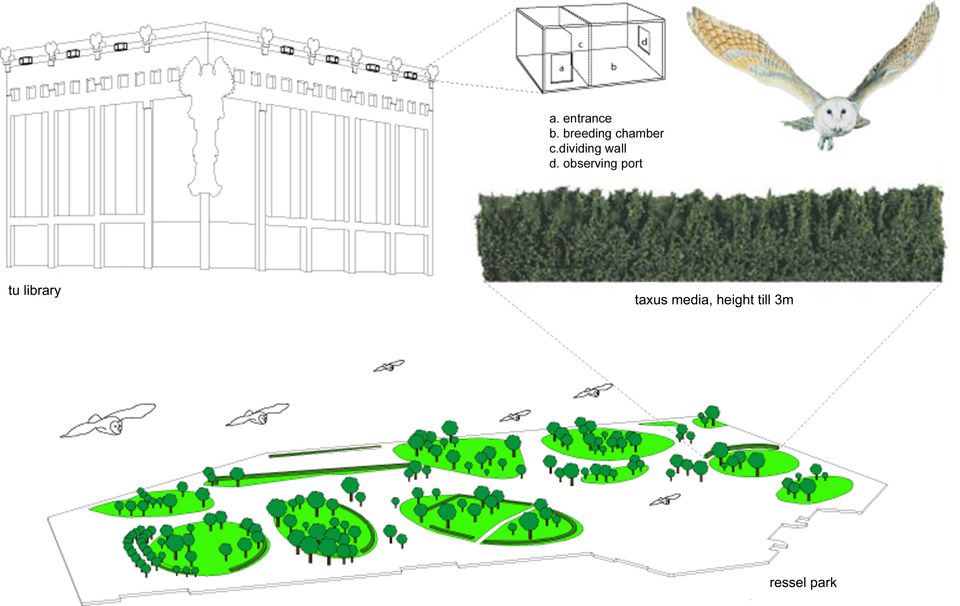 a
c
b
d

a. entrance
b. breeding chamber
c.dividing wall
d. observing port

tu library

taxus media, height till 3m

ressel park