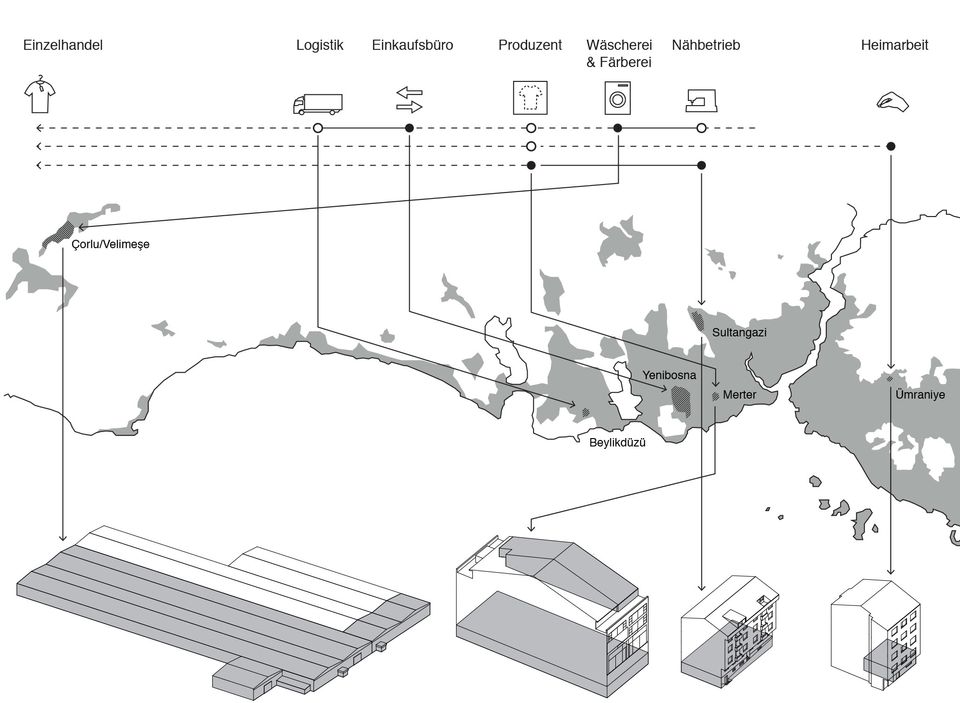 Einzelhandel

Logistik

Einkaufsbüro

Produzent

Wäscherei & Färberei

Nähbetrieb

Heimarbeit

Çorlu/Velimeşe

Sultangazi

Yenibosna

Merter

Ümraniye

Beylikdüzü